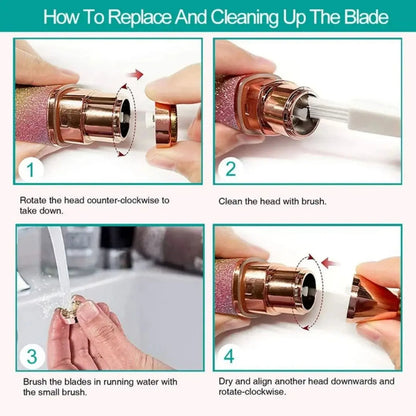 How To Replace And Cleaning Up The Blade

1

Rotate the head counter-clockwise to take down.

2

Clean the head with brush.

3

Brush the blades in running water with the small brush.

4

Dry and align another head downwards and rotate-clockwise.